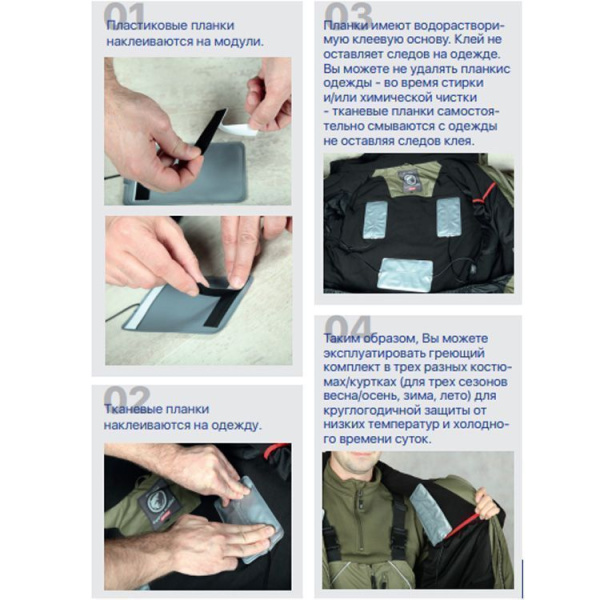 01

Пластиковые планки наклеиваются на модули.

02

Тканевые планки наклеиваются на одежду.

03

Планки имеют водорастворимую клеевую основу. Клей не оставляет следов на одежде. Вы можете не удалять планкис одежды - во время стирки и/или химической чистки - тканевые планки самостоятельно смываются с одежды не оставляя следов клея.

04

Таким образом, Вы можете эксплуатировать греющий комплект в трех разных костюмах/куртках (для трех сезонов весна/осень, зима, лето) для круглогодичной защиты от низких температур и холодного времени суток.